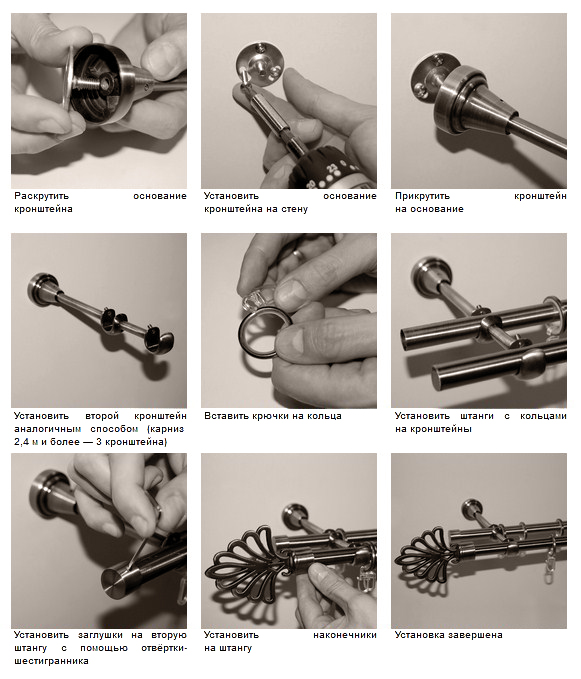 Раскрутить основание кронштейна

Установить основание кронштейна на стену

Прикрутить кронштейн на основание

Установить второй кронштейн аналогичным способом (карниз 2,4 м и более — 3 кронштейна)

Вставить крючки на кольца

Установить штанги с кольцами на кронштейны

Установить заглушки на вторую штангу с помощью отвёртки-шестигранника

Установить наконечники на штангу

Установка завершена