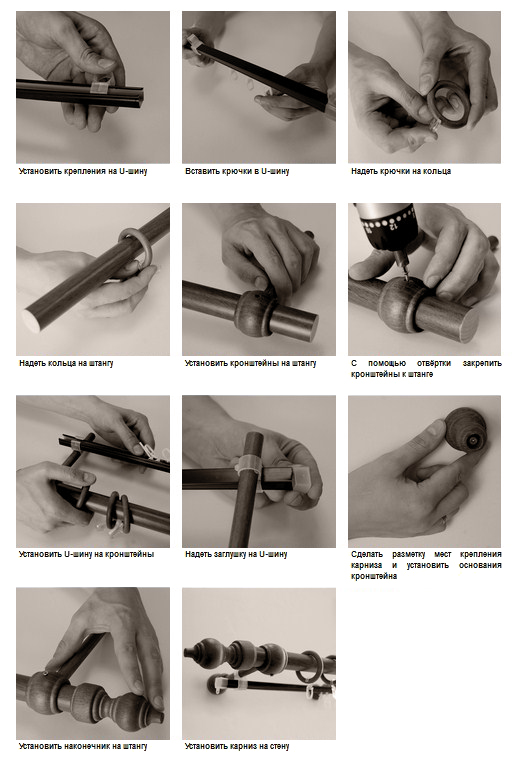 Установить крепления на U-шину

Вставить крючки в U-шину

Надеть крючки на кольца

Надеть кольца на штангу

Установить кронштейны на штангу

С помощью отвёртки закрепить кронштейны к штанге

Установить U-шину на кронштейны

Надеть заглушку на U-шину

Сделать разметку мест крепления карниза и установить основания кронштейна

Установить наконечник на штангу

Установить карниз на стену